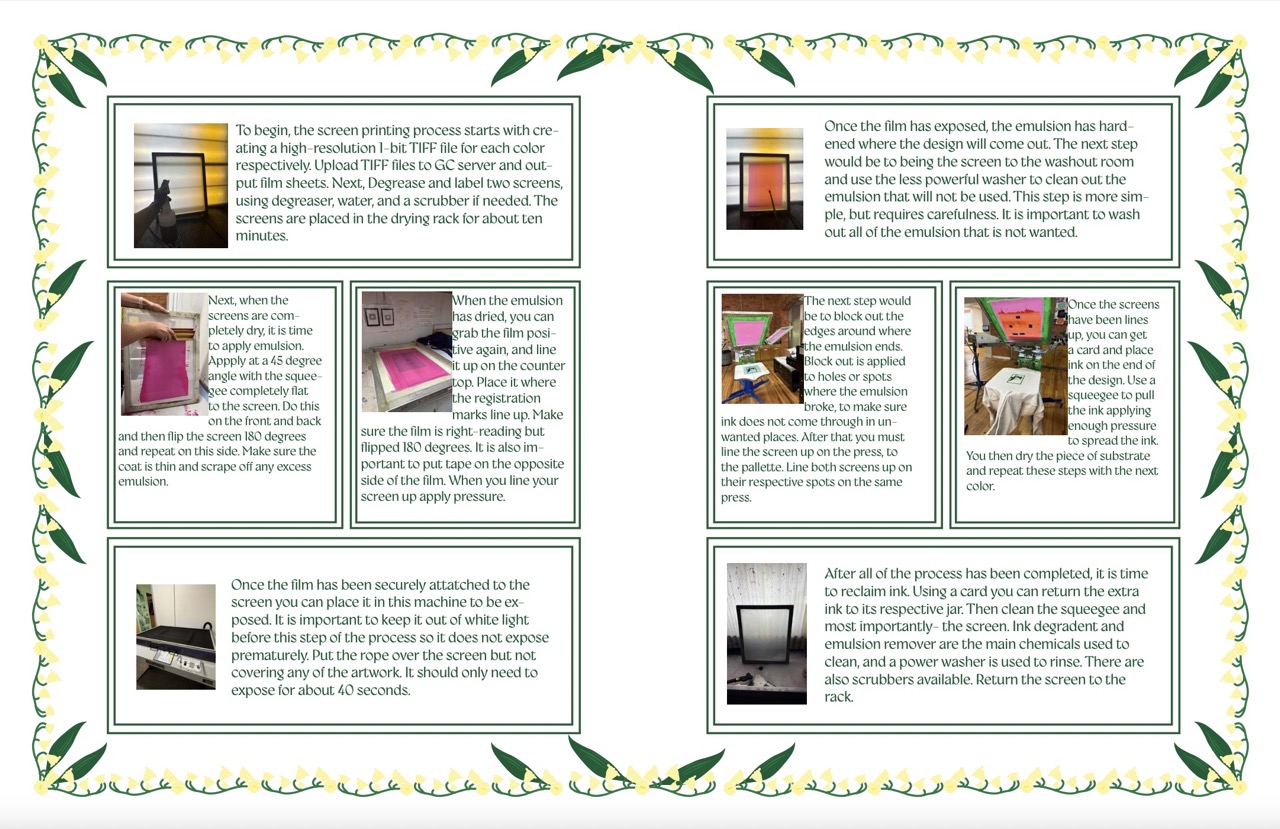 To begin, the screen printing process starts with creating a high-resolution 1-bit TIFF file for each color respectively. Upload TIFF files to GC server and output film sheets. Next, Degrease and label two screens, using degreaser, water, and a scrubber if needed. The screens are placed in the drying rack for about ten minutes.

Next, when the screens are completely dry, it is time to apply emulsion. Appply at a 45 degree angle with the squeegee completely flat to the screen. Do this on the front and back and then flip the screen 180 degrees and repeat on this side. Make sure the coat is thin and scrape off any excess emulsion.

When the emulsion has dried, you can grab the film positive again, and line it up on the counter top. Place it where the registration marks line up. Make sure the film is right-reading but flipped 180 degrees. It is also important to put tape on the opposite side of the film. When you line your screen up apply pressure.

Once the film has been securely attatched to the screen you can place it in this machine to be exposed. It is important to keep it out of white light before this step of the process so it does not expose prematurely. Put the rope over the screen but not covering any of the artwork. It should only need to expose for about 40 seconds.

Once the film has exposed, the emulsion has hardened where the design will come out. The next step would be to being the screen to the washout room and use the less powerful washer to clean out the emulsion that will not be used. This step is more simple, but requires carefulness. It is important to wash out all of the emulsion that is not wanted.

The next step would be to block out the edges around where the emulsion ends. Block out is applied to holes or spots where the emulsion broke, to make sure ink does not come through in unwanted places. After that you must line the screen up on the press, to the pallette. Line both screens up on their respective spots on the same press.

Once the screens have been lines up, you can get a card and place ink on the end of the design. Use a squeegee to pull the ink applying enough pressure to spread the ink. You then dry the piece of substrate and repeat these steps with the next color.

After all of the process has been completed, it is time to reclaim ink. Using a card you can return the extra ink to its respective jar. Then clean the squeegee and most importantly- the screen. Ink degradent and emulsion remover are the main chemicals used to clean, and a power washer is used to rinse. There are also scrubbers available. Return the screen to the rack.